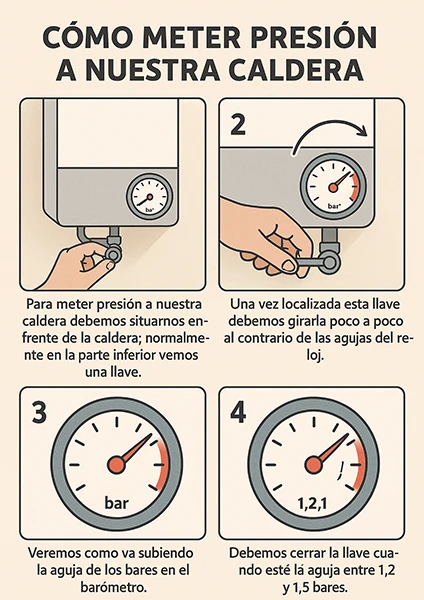 CÓMO METER PRESIÓN A NUESTRA CALDERA

bar

Para meter presión a nuestra caldera debemos situarnos enfrente de la caldera; normalmente en la parte inferior vemos una llave.

2

bar

Una vez localizada esta llave debemos girarla poco a poco al contrario de las agujas del reloj.

3

bar

Veremos como va subiendo la aguja de los bares en el barómetro.

4

1,2,1

Debemos cerrar la llave cuando esté lá aguja entre 1,2 y 1,5 bares.